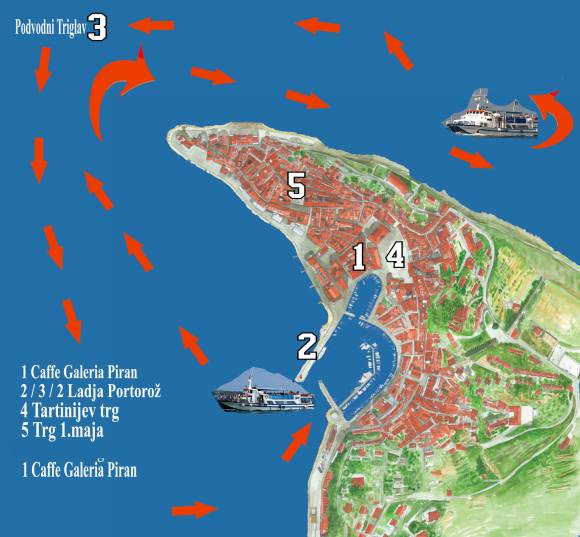 Podvodni Triglav 3

5

1 4

2

1 Caffe Galeria Piran
2 / 3 / 2 Ladja Portorož
4 Tartinijev trg
5 Trg 1.maja

1 Caffe Galeria Piran