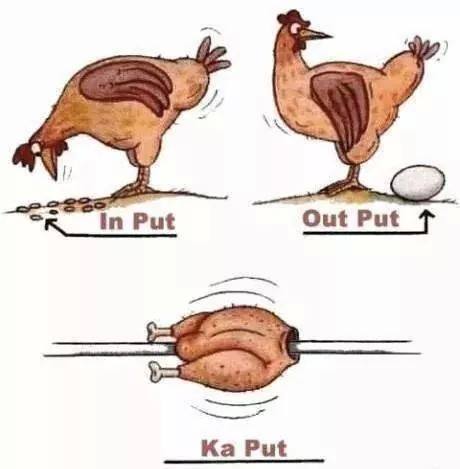 In Put

Out Put

Ka Put