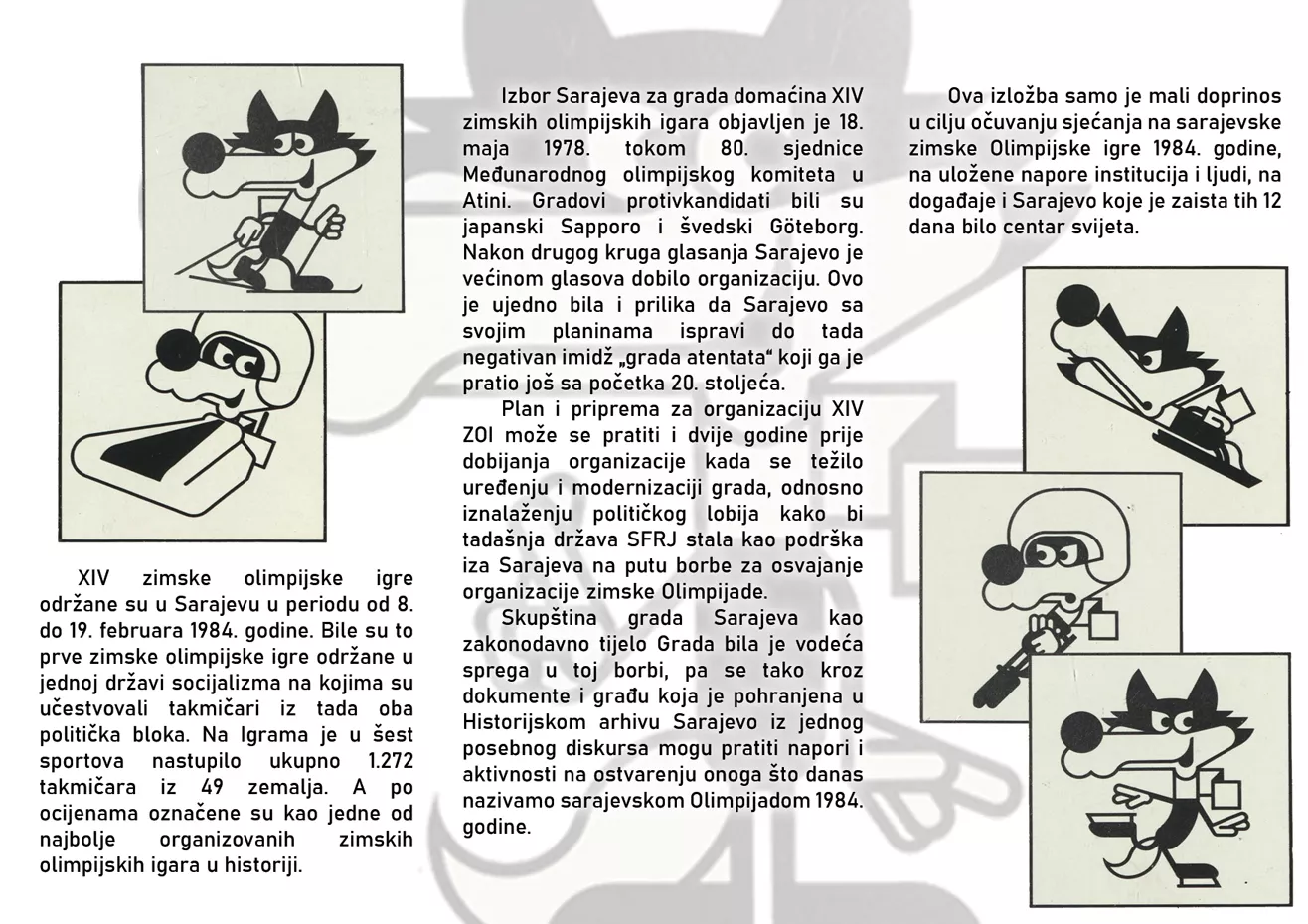 XIV zimske olimpijske igre održane su u Sarajevu u periodu od 8. do 19. februara 1984. godine. Bile su to prve zimske olimpijske igre održane u jednoj državi socijalizma na kojima su učestvovali takmičari iz tada oba politička bloka. Na Igrama je u šest sportova nastupilo ukupno 1.272 takmičara iz 49 zemalja. A po ocijenama označene su kao jedne od najbolje organizovanih zimskih olimpijskih igara u historiji.

Izbor Sarajeva za grada domaćina XIV zimskih olimpijskih igara objavljen je 18. maja 1978. tokom 80. sjednice Međunarodnog olimpijskog komiteta u Atini. Gradovi protivkandidati bili su japanski Sapporo i švedski Göteborg. Nakon drugog kruga glasanja Sarajevo je većinom glasova dobilo organizaciju. Ovo je ujedno bila i prilika da Sarajevo sa svojim planinama ispravi do tada negativan imidž „grada atentata“ koji ga je pratio još sa početka 20. stoljeća.

Plan i priprema za organizaciju XIV ZOI može se pratiti i dvije godine prije dobijanja organizacije kada se težilo uređenju i modernizaciji grada, odnosno iznalaženju političkog lobija kako bi tadašnja država SFRJ stala kao podrška iza Sarajeva na putu borbe za osvajanje organizacije zimske Olimpijade.

Skupština grada Sarajeva kao zakonodavno tijelo Grada bila je vodeća sprega u toj borbi, pa se tako kroz dokumente i građu koja je pohranjena u Historijskom arhivu Sarajevo iz jednog posebnog diskursa mogu pratiti napori i aktivnosti na ostvarenju onoga što danas nazivamo sarajevskom Olimpijadom 1984. godine.

Ova izložba samo je mali doprinos u cilju očuvanju sjećanja na sarajevske zimske Olimpijske igre 1984. godine, na uložene napore institucija i ljudi, na događaje i Sarajevo koje je zaista tih 12 dana bilo centar svijeta.